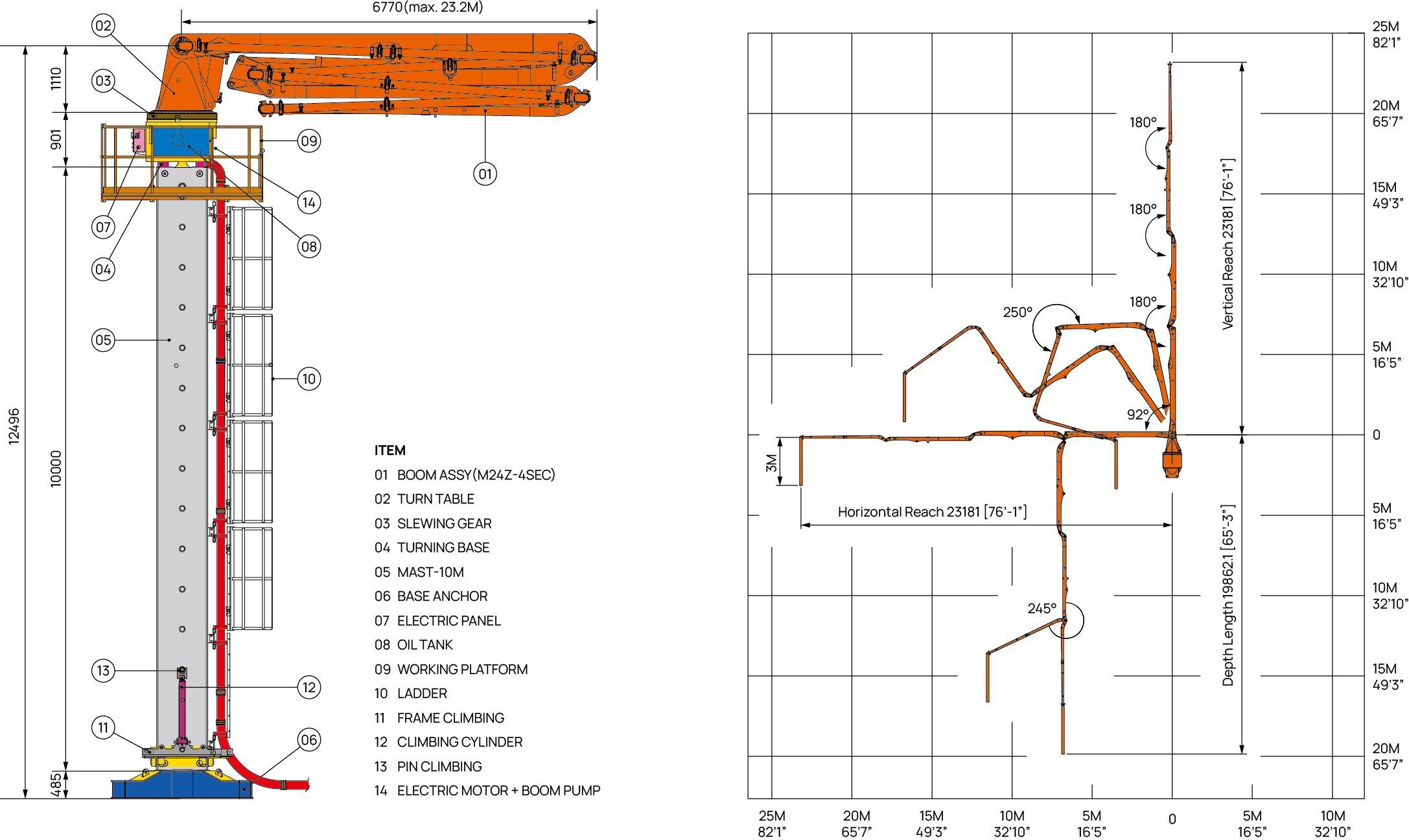 6770(max. 23.2M)

02
03
1110
901
09
01
14
07
08
04
05
10
12496
10000
13
12
11
06
485

ITEM
01 BOOM ASSY(M24Z-4SEC)
02 TURN TABLE
03 SLEWING GEAR
04 TURNING BASE
05 MAST-10M
06 BASE ANCHOR
07 ELECTRIC PANEL
08 OIL TANK
09 WORKING PLATFORM
10 LADDER
11 FRAME CLIMBING
12 CLIMBING CYLINDER
13 PIN CLIMBING
14 ELECTRIC MOTOR + BOOM PUMP

25M 82'1"
20M 65'7"
15M 49'3"
10M 32'10"
5M 16'5"
0
5M 16'5"
10M 32'10"
15M 49'3"
20M 65'7"

180°
180°
180°
250°
92°
245°
3M
Vertical Reach 23181 [76'-1"]
Horizontal Reach 23181 [76'-1"]
Depth Length 198621 [65'-3"]

25M 82'1"
20M 65'7"
15M 49'3"
10M 32'10"
5M 16'5"
0
5M 16'5"
10M 32'10"